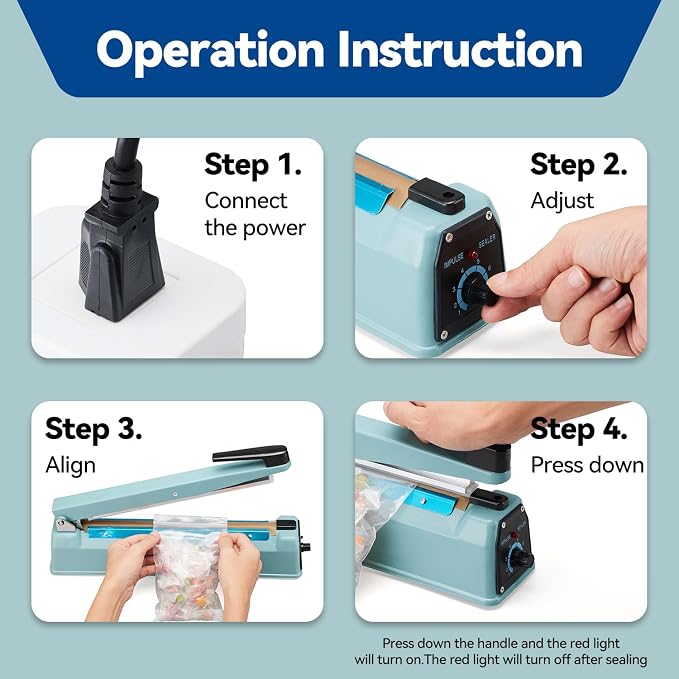 Operation Instruction

Step 1.
Connect the power

Step 2.
Adjust

IMPULSE SEALER
1 2 3 4 5 6

Step 3.
Align

Step 4.
Press down

Press down the handle and the red light will turn on.The red light will turn off after sealing