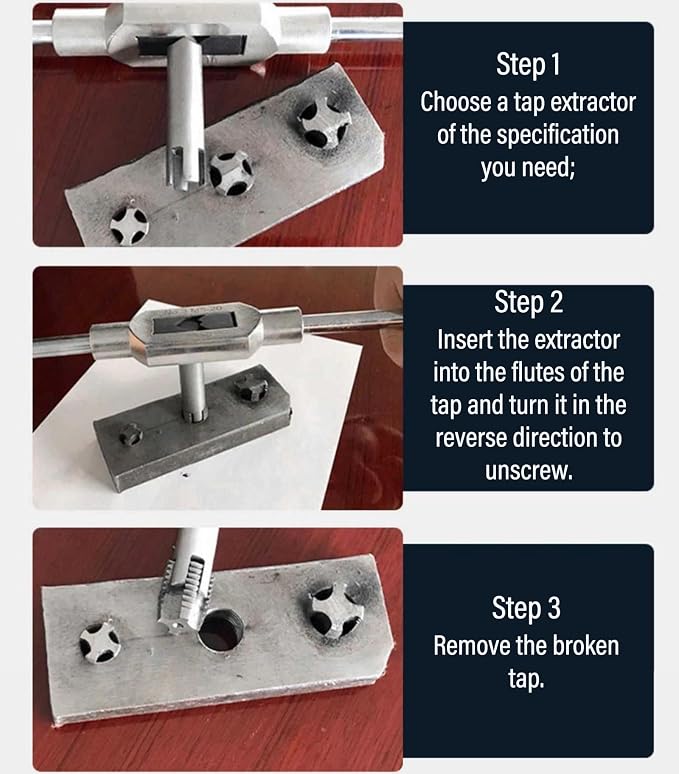 Step 1
Choose a tap extractor of the specification you need;

Step 2
Insert the extractor into the flutes of the tap and turn it in the reverse direction to unscrew.

Step 3
Remove the broken tap.