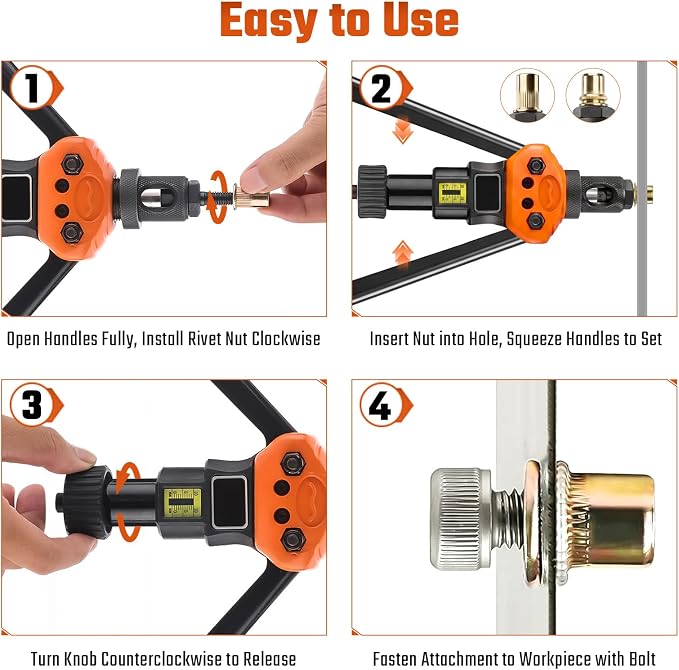 Easy to Use

1

Open Handles Fully, Install Rivet Nut Clockwise

2

Insert Nut into Hole, Squeeze Handles to Set

3

Turn Knob Counterclockwise to Release

4

Fasten Attachment to Workpiece with Bolt