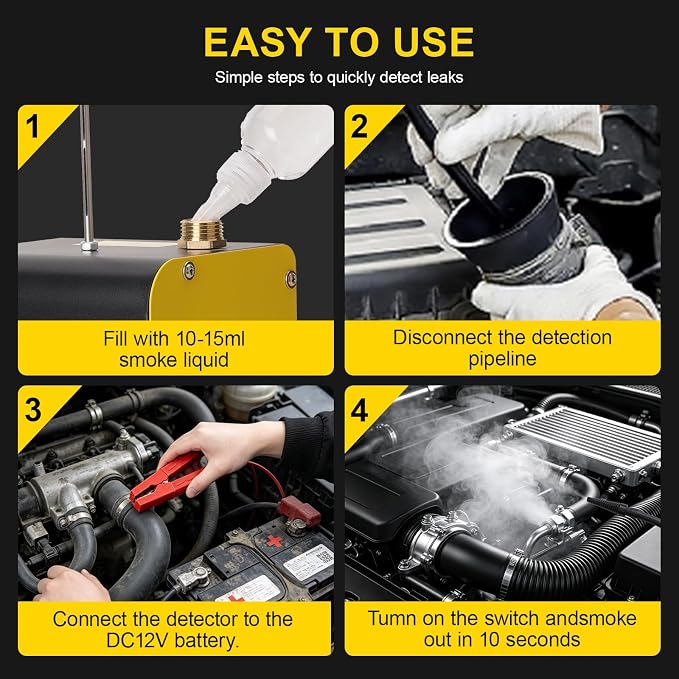 EASY TO USE

Simple steps to quickly detect leaks

1

Fill with 10-15ml smoke liquid

2

Disconnect the detection pipeline

3

Connect the detector to the DC12V battery.

4

Tumn on the switch andsmoke out in 10 seconds