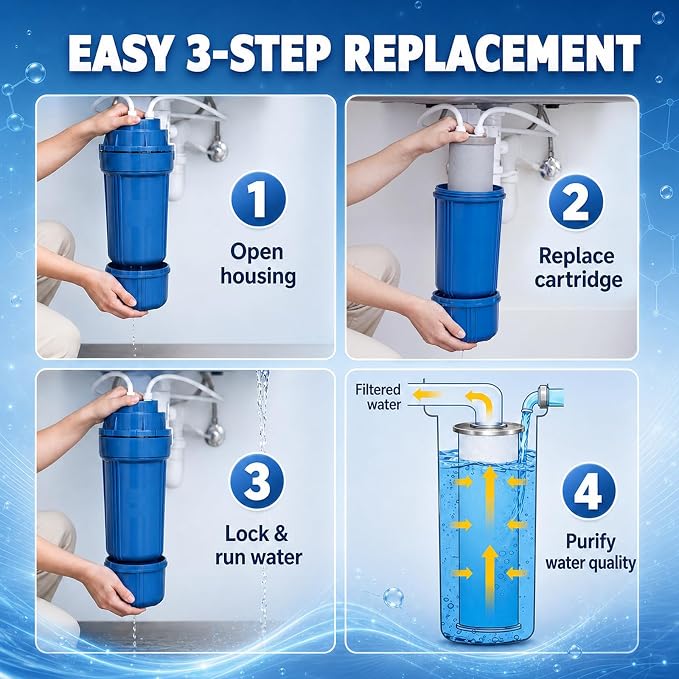 EASY 3-STEP REPLACEMENT

1
Open housing

2
Replace cartridge

3
Lock & run water

Filtered water

4
Purify water quality