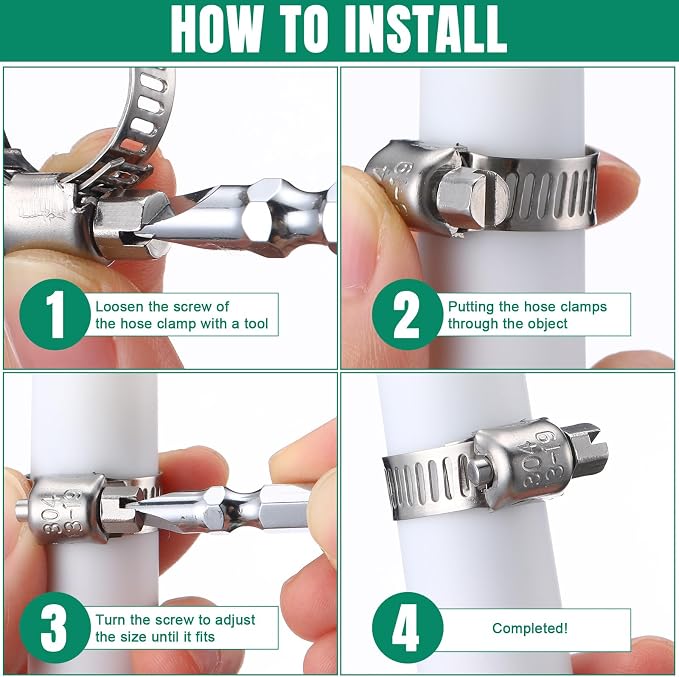 HOW TO INSTALL

1
Loosen the screw of the hose clamp with a tool

2
Putting the hose clamps through the object

3
Turn the screw to adjust the size until it fits

4
Completed!