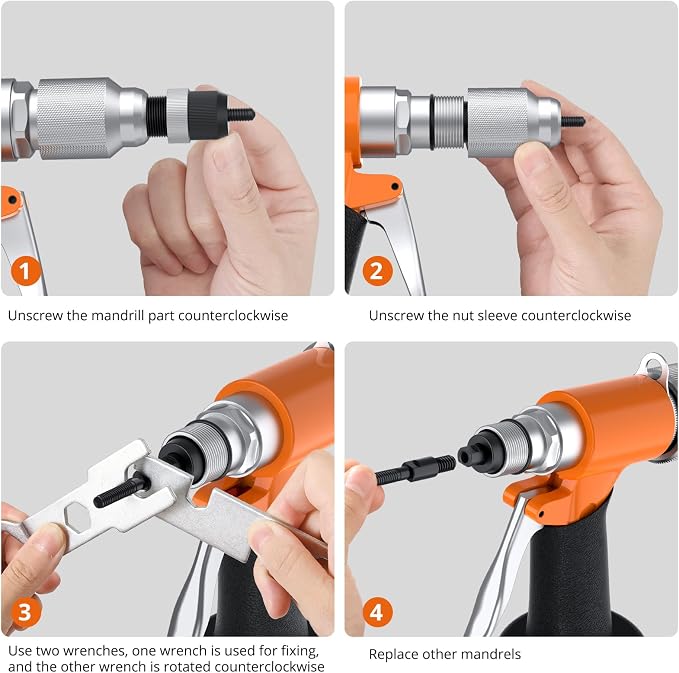 1

Unscrew the mandrill part counterclockwise

2

Unscrew the nut sleeve counterclockwise

3

Use two wrenches, one wrench is used for fixing, and the other wrench is rotated counterclockwise

4

Replace other mandrels