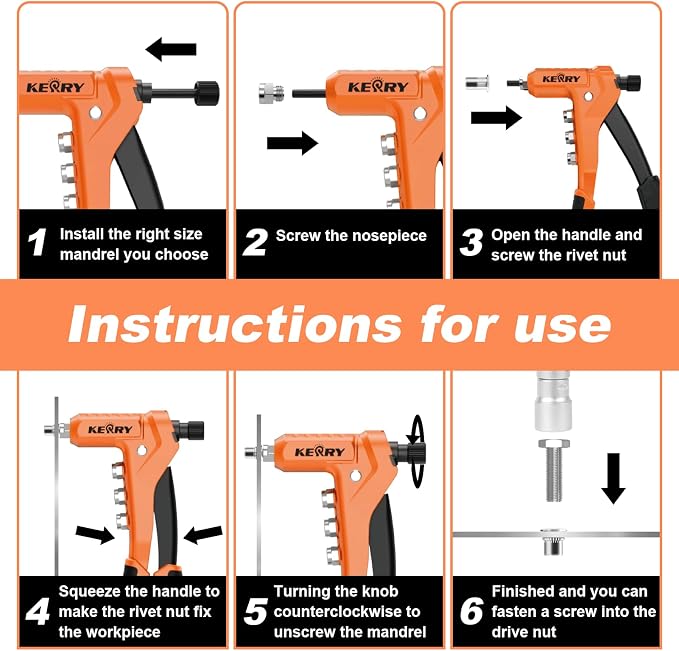 KERRY

1 Install the right size mandrel you choose

KERRY

2 Screw the nosepiece

KERRY

3 Open the handle and screw the rivet nut

Instructions for use

KERRY

4 Squeeze the handle to make the rivet nut fix the workpiece

KERRY

5 Turning the knob counterclockwise to unscrew the mandrel

6 Finished and you can fasten a screw into the drive nut