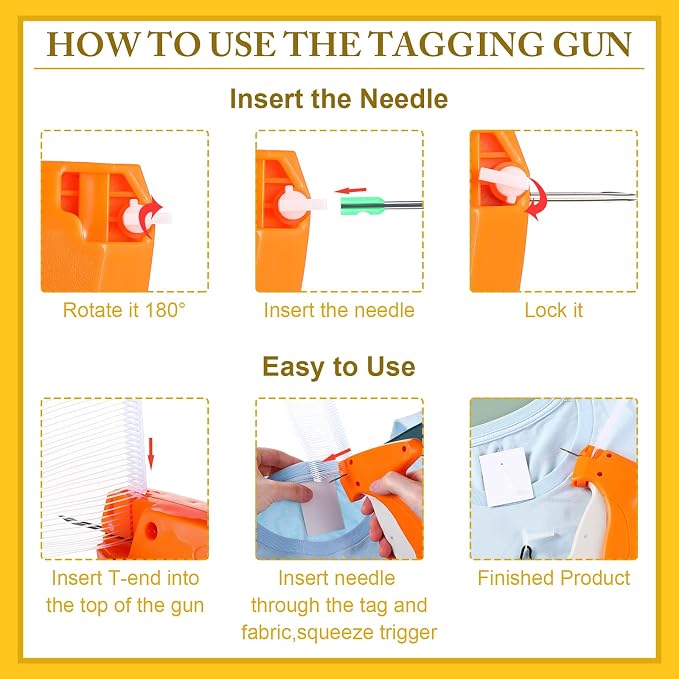 HOW TO USE THE TAGGING GUN

Insert the Needle

Rotate it 180°

Insert the needle

Lock it

Easy to Use

Insert T-end into the top of the gun

Insert needle through the tag and fabric,squeeze trigger

Finished Product