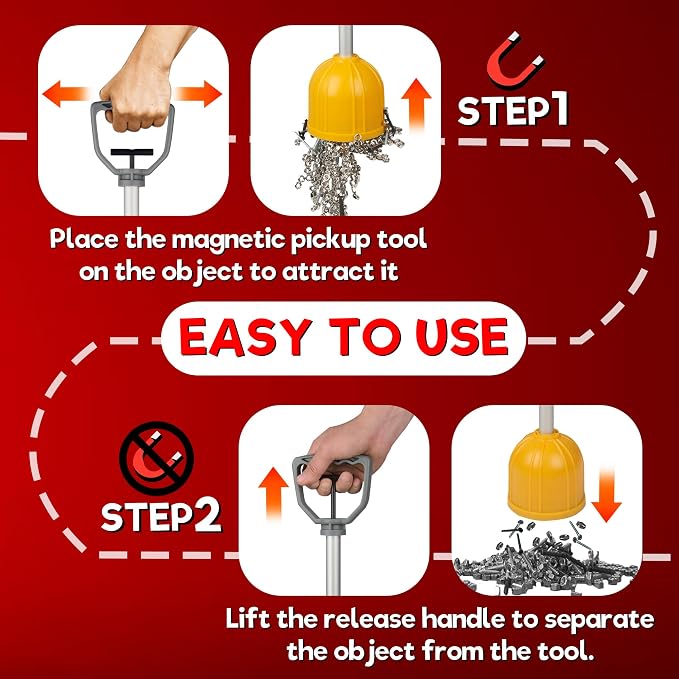 STEP1

Place the magnetic pickup tool on the object to attract it

EASY TO USE

STEP2

Lift the release handle to separate the object from the tool.