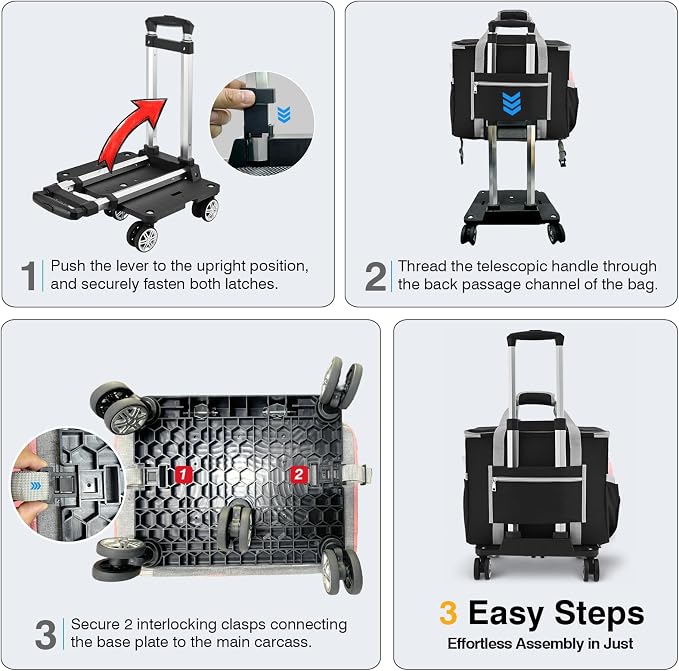 1 Push the lever to the upright position, and securely fasten both latches.

2 Thread the telescopic handle through the back passage channel of the bag.

1

2

3 Secure 2 interlocking clasps connecting the base plate to the main carcass.

3 Easy Steps

Effortless Assembly in Just