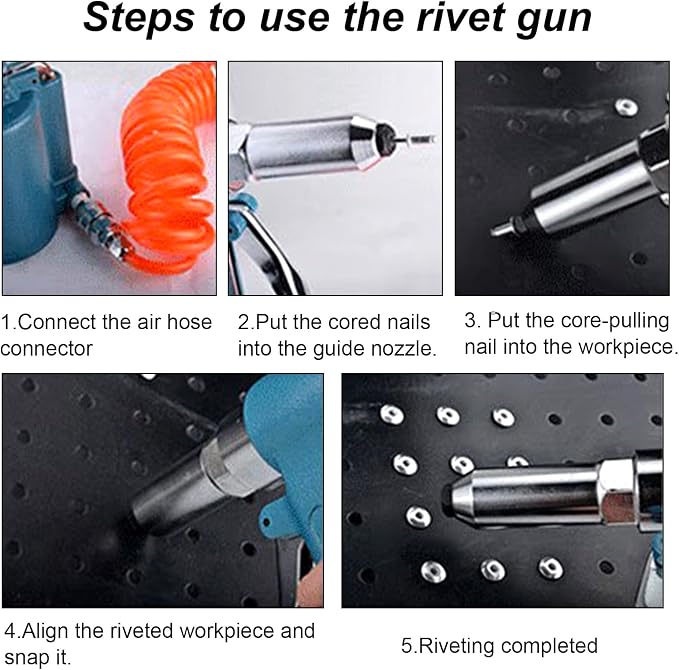 Steps to use the rivet gun

1.Connect the air hose connector

2.Put the cored nails into the guide nozzle.

3. Put the core-pulling nail into the workpiece.

4.Align the riveted workpiece and snap it.

5.Riveting completed