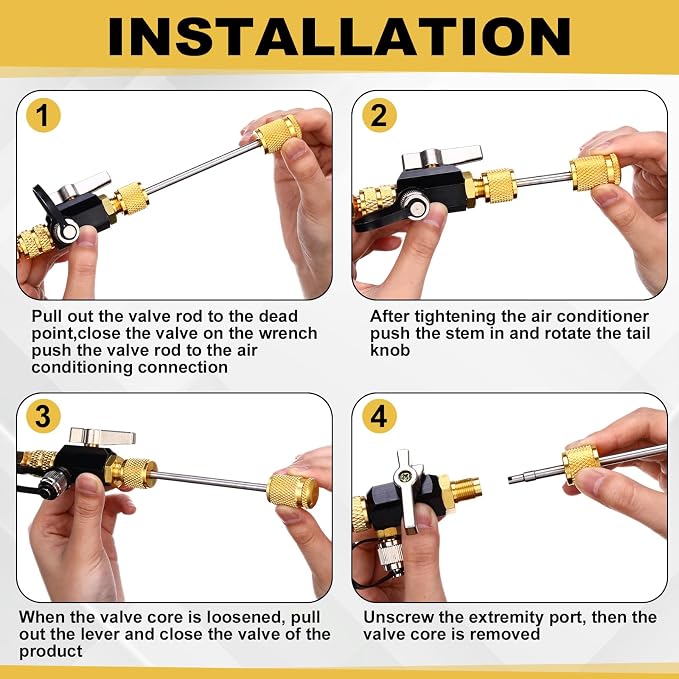 INSTALLATION

1

Pull out the valve rod to the dead point,close the valve on the wrench push the valve rod to the air conditioning connection

2

After tightening the air conditioner push the stem in and rotate the tail knob

3

When the valve core is loosened, pull out the lever and close the valve of the product

4

Unscrew the extremity port, then the valve core is removed