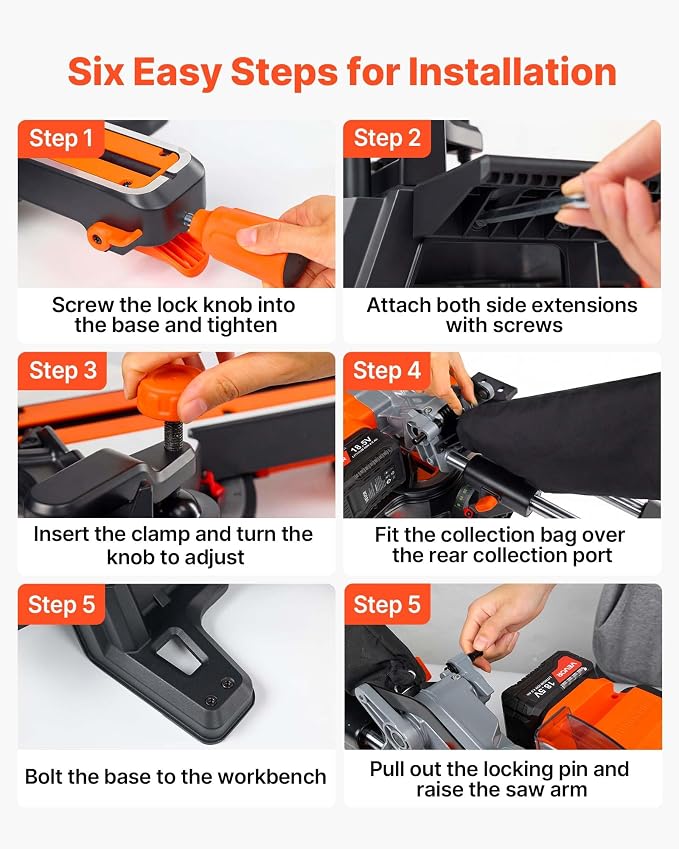 Six Easy Steps for Installation

Step 1

Screw the lock knob into the base and tighten

Step 2

Attach both side extensions with screws

Step 3

Insert the clamp and turn the knob to adjust

Step 4

Fit the collection bag over the rear collection port

Step 5

Bolt the base to the workbench

Step 5

Pull out the locking pin and raise the saw arm