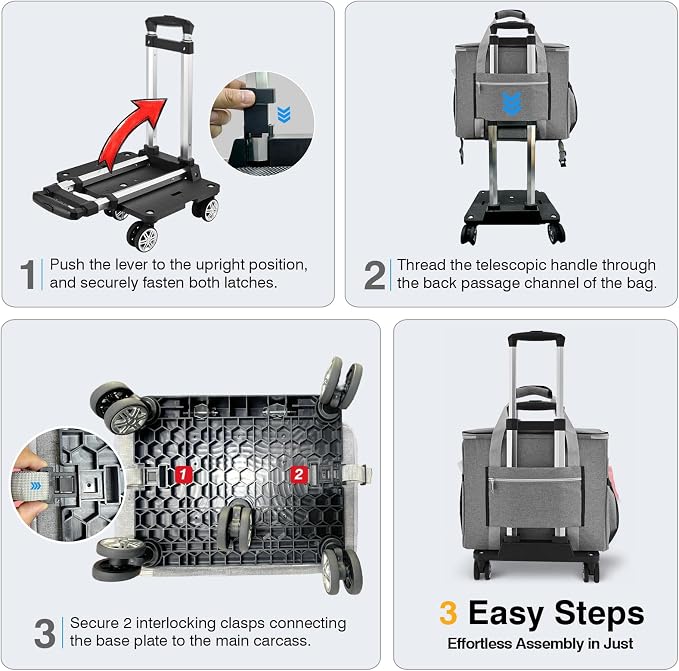 1 Push the lever to the upright position, and securely fasten both latches.

2 Thread the telescopic handle through the back passage channel of the bag.

1

2

3 Secure 2 interlocking clasps connecting the base plate to the main carcass.

3 Easy Steps

Effortless Assembly in Just