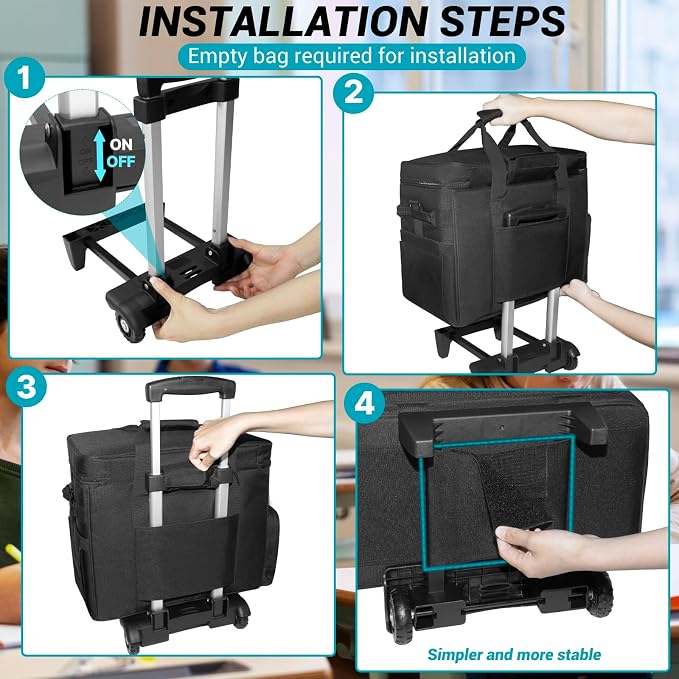 INSTALLATION STEPS
Empty bag required for installation

1
ON
OFF

2

3

4
Simpler and more stable