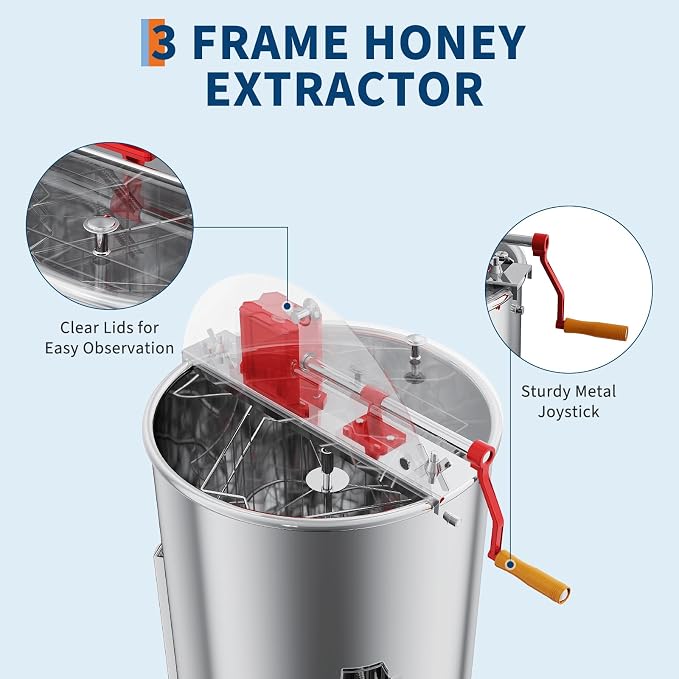 3 FRAME HONEY EXTRACTOR

Clear Lids for Easy Observation

Sturdy Metal Joystick