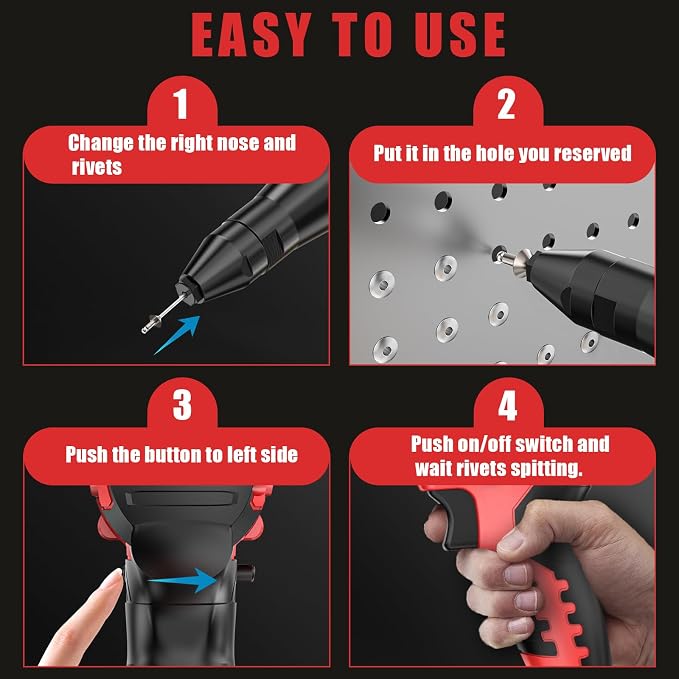 EASY TO USE

1

Change the right nose and rivets

2

Put it in the hole you reserved

3

Push the button to left side

4

Push on/off switch and wait rivets spitting.