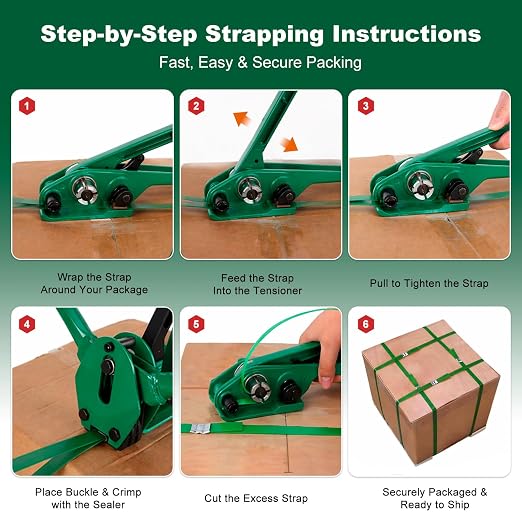 Step-by-Step Strapping Instructions

Fast, Easy & Secure Packing

1

Wrap the Strap Around Your Package

2

Feed the Strap Into the Tensioner

3

Pull to Tighten the Strap

4

Place Buckle & Crimp with the Sealer

5

Cut the Excess Strap

6

Securely Packaged & Ready to Ship