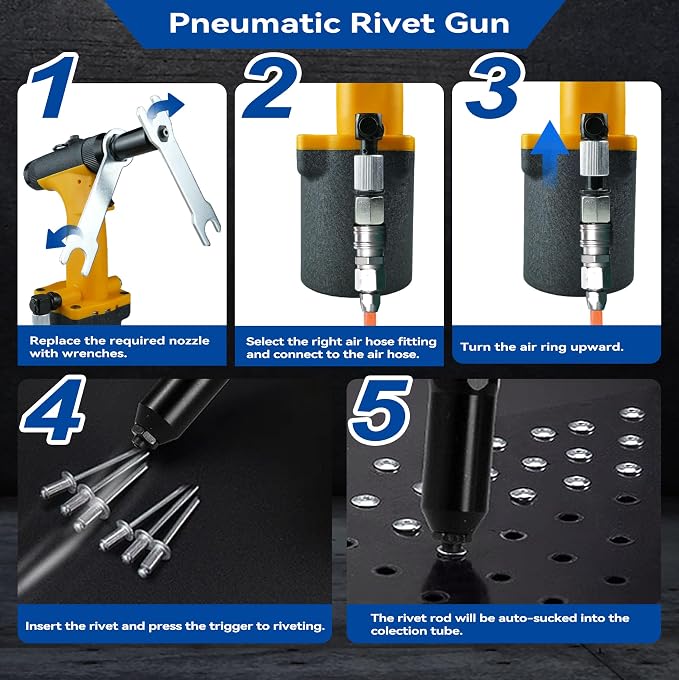 Pneumatic Rivet Gun

1

Replace the required nozzle with wrenches.

2

Select the right air hose fitting and connect to the air hose.

3

Turn the air ring upward.

4

Insert the rivet and press the trigger to riveting.

5

The rivet rod will be auto-sucked into the colection tube.