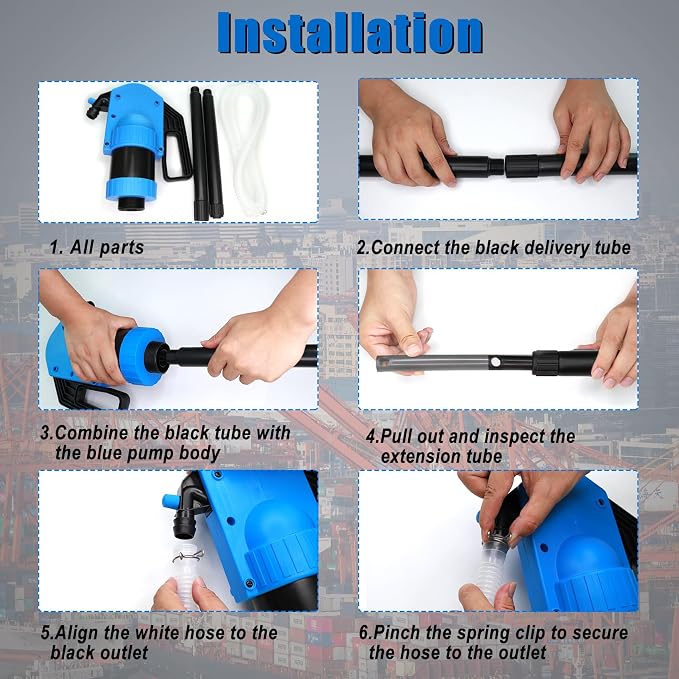 Installation

1. All parts

2.Connect the black delivery tube

3.Combine the black tube with the blue pump body

4.Pull out and inspect the extension tube

5.Align the white hose to the black outlet

6.Pinch the spring clip to secure the hose to the outlet