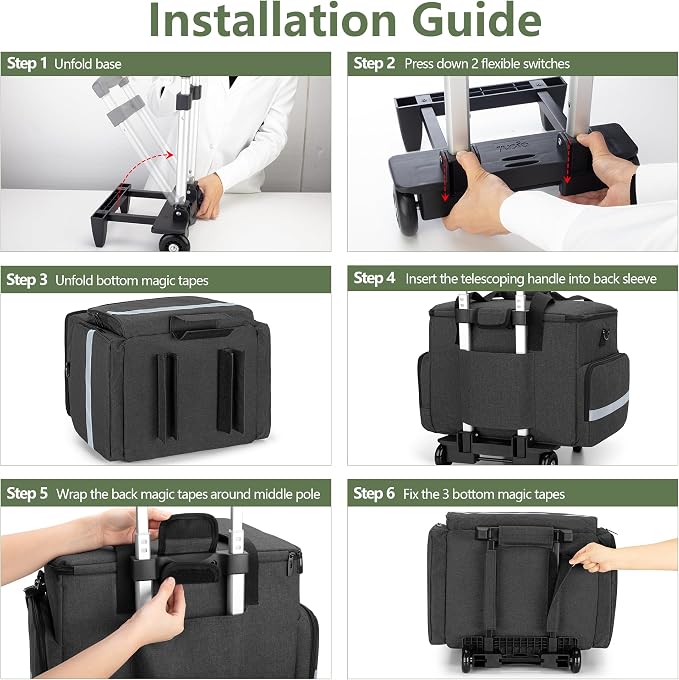 Installation Guide

Step 1 Unfold base

Step 2 Press down 2 flexible switches

Step 3 Unfold bottom magic tapes

Step 4 Insert the telescoping handle into back sleeve

Step 5 Wrap the back magic tapes around middle pole

Step 6 Fix the 3 bottom magic tapes