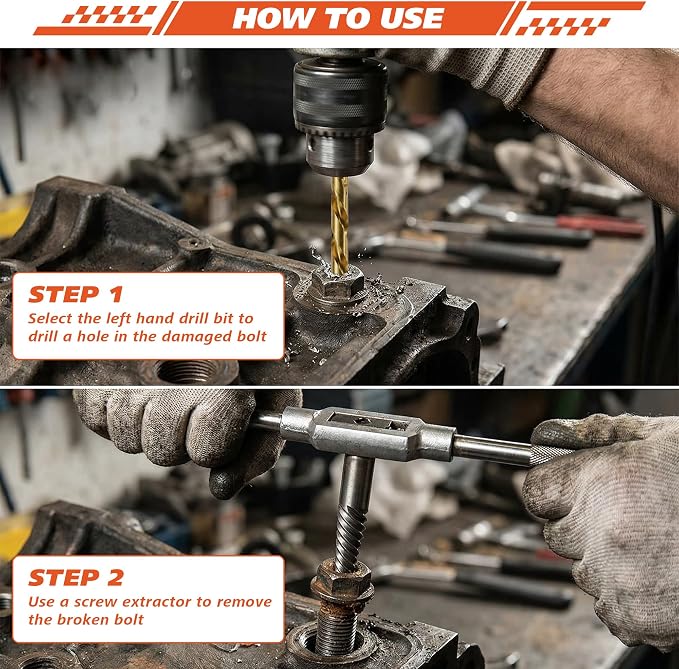 HOW TO USE

STEP 1
Select the left hand drill bit to drill a hole in the damaged bolt

STEP 2
Use a screw extractor to remove the broken bolt