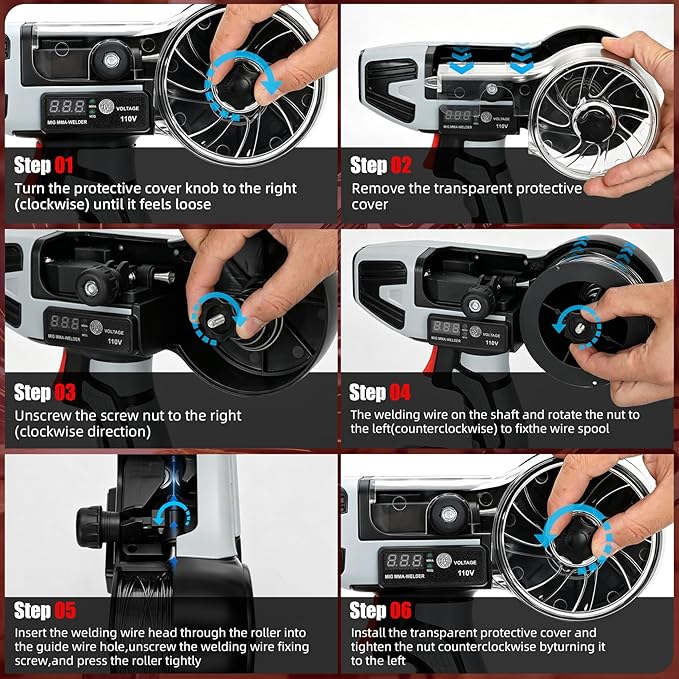 VOLTAGE
110V
MIG MMA-WELDER

Step 01
Turn the protective cover knob to the right (clockwise) until it feels loose

VOLTAGE
110V
MIG MMA-WELDER

Step 02
Remove the transparent protective cover

VOLTAGE
110V
MIG MMA-WELDER

Step 03
Unscrew the screw nut to the right (clockwise direction)

VOLTAGE
110V
MIG MMA-WELDER

Step 04
The welding wire on the shaft and rotate the nut to the left(counterclockwise) to fixthe wire spool

Step 05
Insert the welding wire head through the roller into the guide wire hole,unscrew the welding wire fixing screw,and press the roller tightly

VOLTAGE
110V
MIG MMA-WELDER

Step 06
Install the transparent protective cover and tighten the nut counterclockwise byturning it to the left