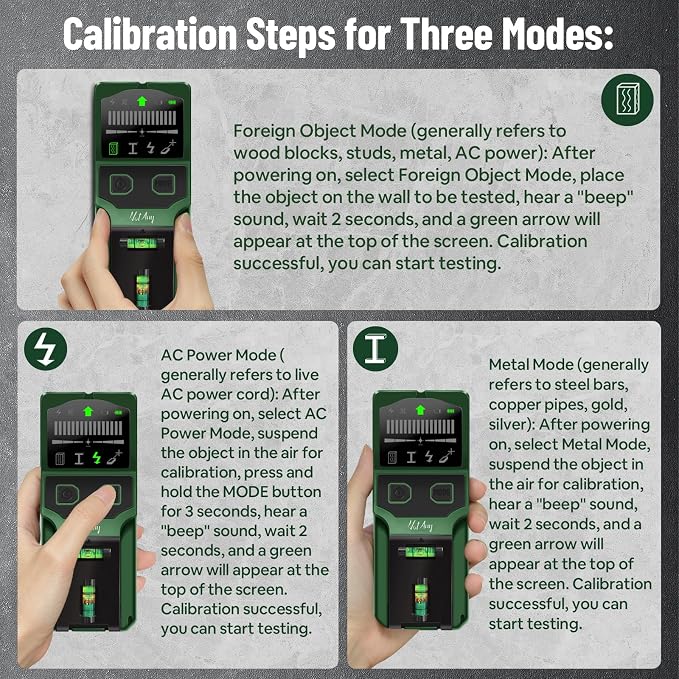 Calibration Steps for Three Modes:

Foreign Object Mode (generally refers to wood blocks, studs, metal, AC power): After powering on, select Foreign Object Mode, place the object on the wall to be tested, hear a "beep" sound, wait 2 seconds, and a green arrow will appear at the top of the screen. Calibration successful, you can start testing.

AC Power Mode ( generally refers to live AC power cord): After powering on, select AC Power Mode, suspend the object in the air for calibration, press and hold the MODE button for 3 seconds, hear a "beep" sound, wait 2 seconds, and a green arrow will appear at the top of the screen. Calibration successful, you can start testing.

Metal Mode (generally refers to steel bars, copper pipes, gold, silver): After powering on, select Metal Mode, suspend the object in the air for calibration, hear a "beep" sound, wait 2 seconds, and a green arrow will appear at the top of the screen. Calibration successful, you can start testing.