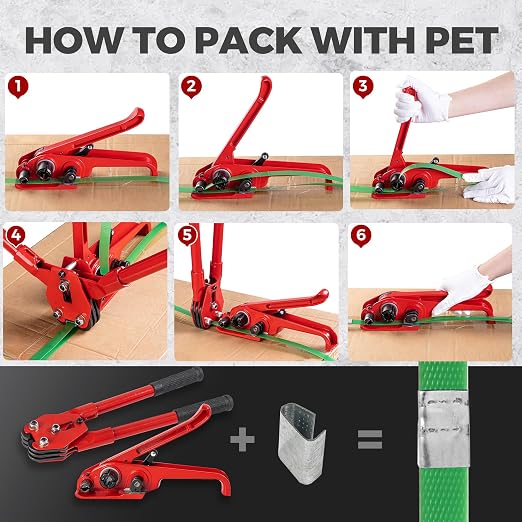 HOW TO PACK WITH PET

1

2

3

4

5

6

+

=