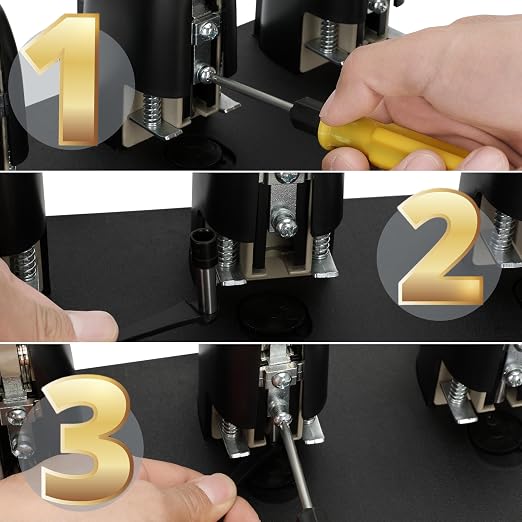 1

2

3