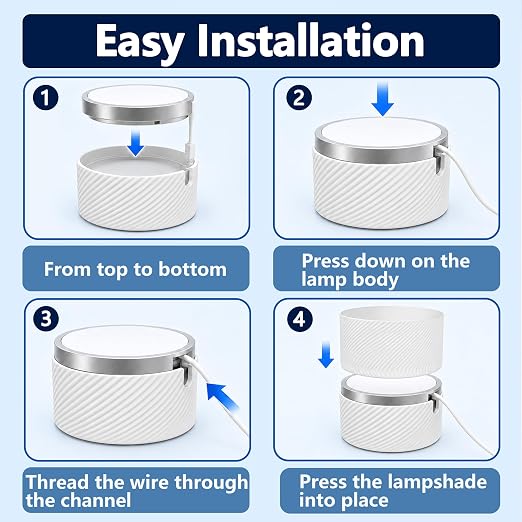 Easy Installation

1

From top to bottom

2

Press down on the lamp body

3

Thread the wire through the channel

4

Press the lampshade into place