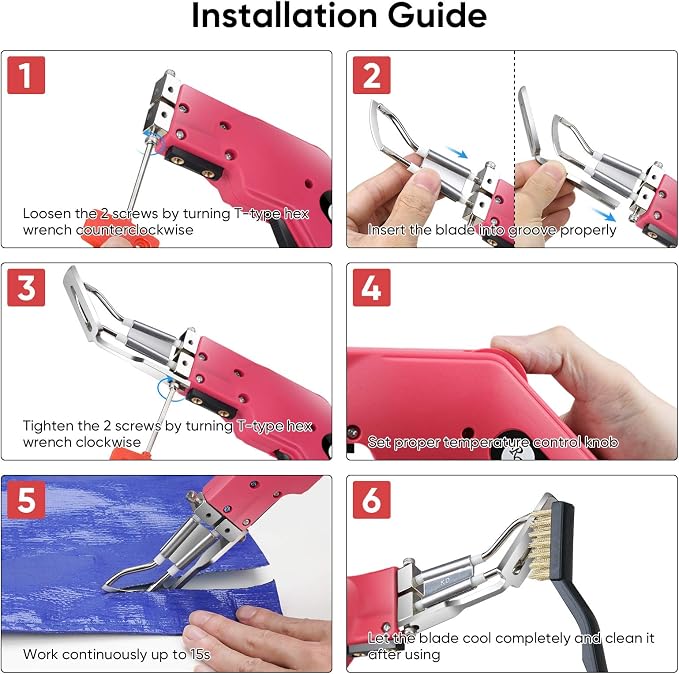 Installation Guide

1

Loosen the 2 screws by turning T-type hex wrench counterclockwise

2

Insert the blade into groove properly

3

Tighten the 2 screws by turning T-type hex wrench clockwise

4

Set proper temperature control knob

5

Work continuously up to 15s

6

Let the blade cool completely and clean it after using