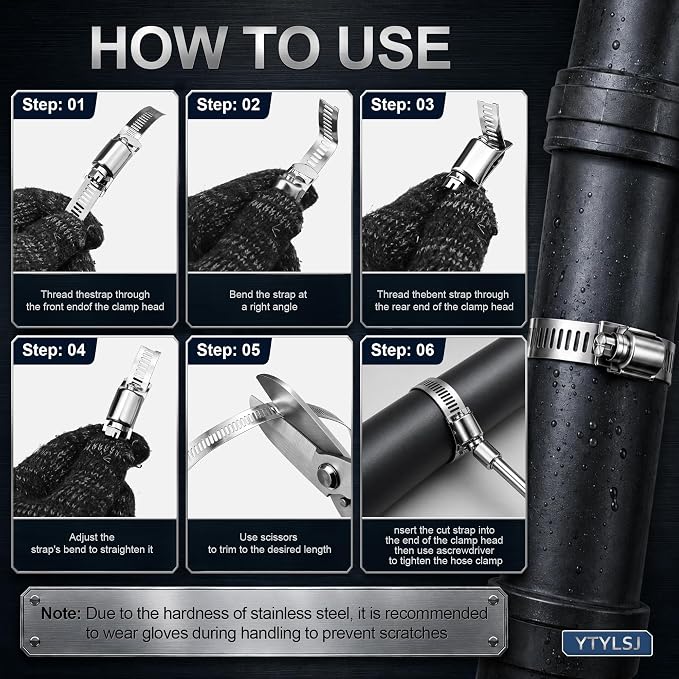 HOW TO USE

Step: 01

Thread thestrap through the front endof the clamp head

Step: 02

Bend the strap at a right angle

Step: 03

Thread thebent strap through the rear end of the clamp head

Step: 04

Adjust the strap's bend to straighten it

Step: 05

Use scissors to trim to the desired length

Step: 06

nsert the cut strap into the end of the clamp head then use ascrewdriver to tighten the hose clamp

Note: Due to the hardness of stainless steel, it is recommended to wear gloves during handling to prevent scratches

YTYLSJ