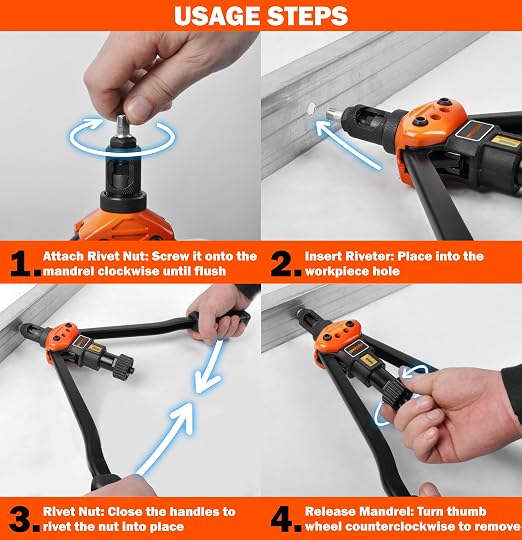 USAGE STEPS

1. Attach Rivet Nut: Screw it onto the mandrel clockwise until flush

2. Insert Riveter: Place into the workpiece hole

3. Rivet Nut: Close the handles to rivet the nut into place

4. Release Mandrel: Turn thumb wheel counterclockwise to remove