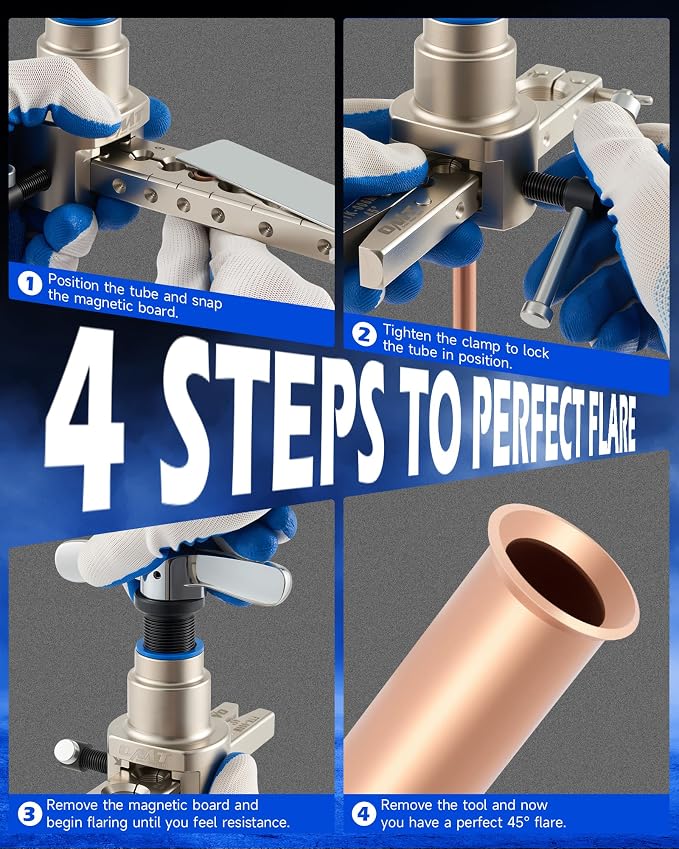 1 Position the tube and snap the magnetic board.

2 Tighten the clamp to lock the tube in position.

4 STEPS TO PERFECT FLARE

3 Remove the magnetic board and begin flaring until you feel resistance.

4 Remove the tool and now you have a perfect 45° flare.