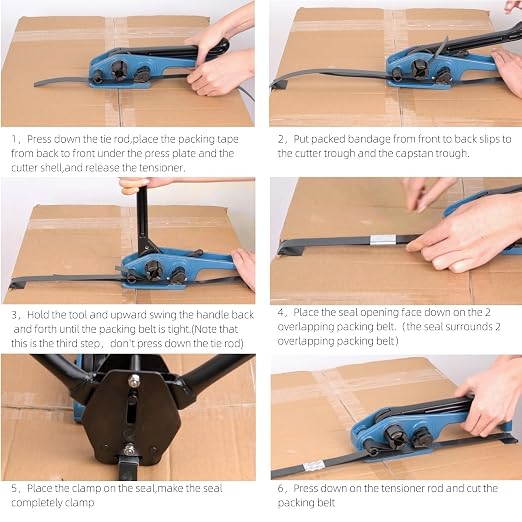 1，Press down the tie rod,place the packing tape from back to front under the press plate and the cutter shell,and release the tensioner.

2，Put packed bandage from front to back slips to the cutter trough and the capstan trough.

3，Hold the tool and upward swing the handle back and forth until the packing belt is tight.(Note that this is the third step，don't press down the tie rod)

4，Place the seal opening face down on the 2 overlapping packing belt.（the seal surrounds 2 overlapping packing belt）

5，Place the clamp on the seal,make the seal completely clamp

6，Press down on the tensioner rod and cut the packing belt