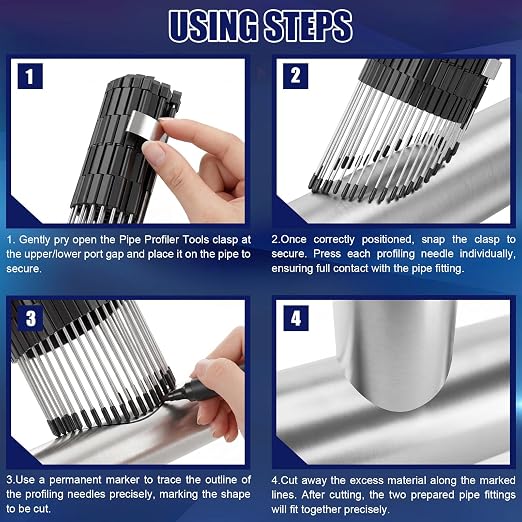 USING STEPS

1

1. Gently pry open the Pipe Profiler Tools clasp at the upper/lower port gap and place it on the pipe to secure.

2

2.Once correctly positioned, snap the clasp to secure. Press each profiling needle individually, ensuring full contact with the pipe fitting.

3

3.Use a permanent marker to trace the outline of the profiling needles precisely, marking the shape to be cut.

4

4.Cut away the excess material along the marked lines. After cutting, the two prepared pipe fittings will fit together precisely.