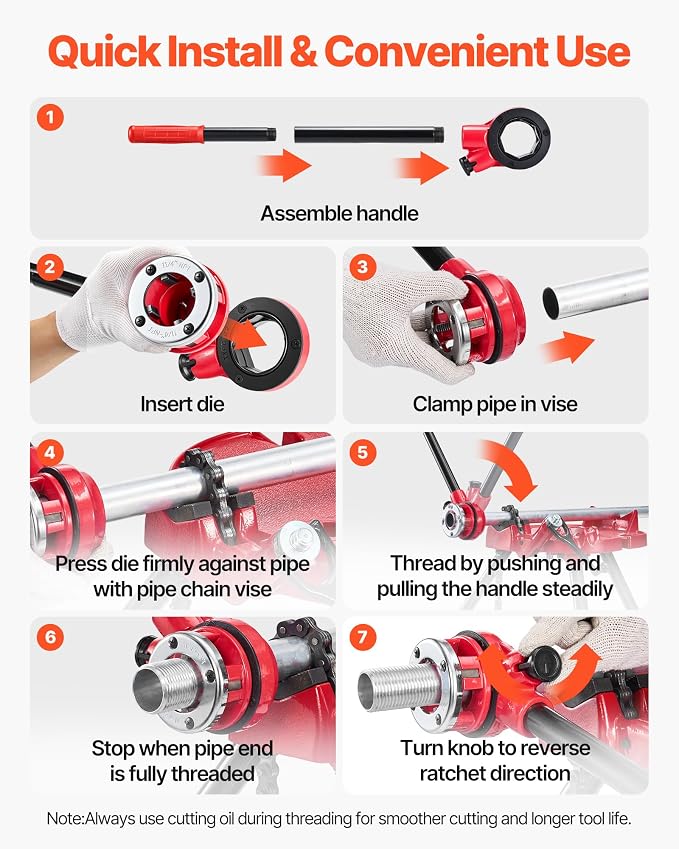 Quick Install & Convenient Use

1

Assemble handle

2

Insert die

3

Clamp pipe in vise

4

Press die firmly against pipe with pipe chain vise

5

Thread by pushing and pulling the handle steadily

6

Stop when pipe end is fully threaded

7

Turn knob to reverse ratchet direction

Note:Always use cutting oil during threading for smoother cutting and longer tool life.