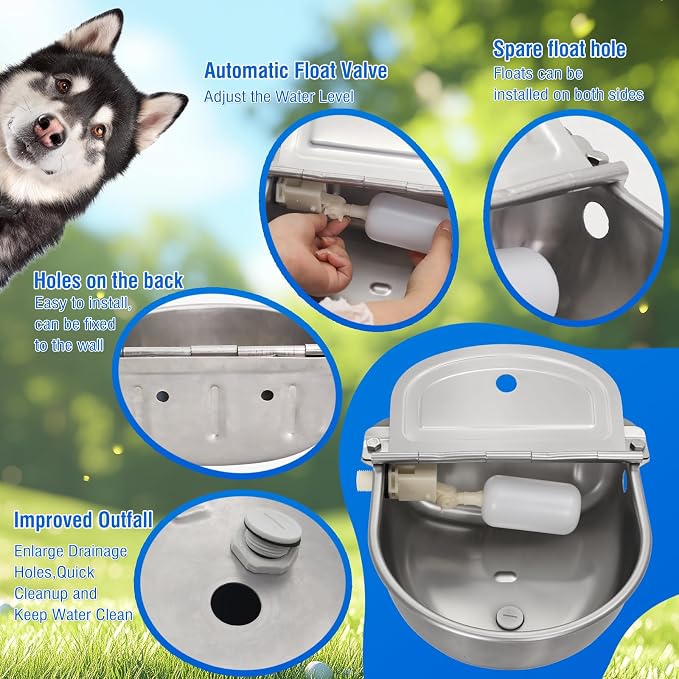 Automatic Float Valve
Adjust the Water Level

Spare float hole
Floats can be installed on both sides

Holes on the back
Easy to install, can be fixed to the wall

Improved Outfall
Enlarge Drainage Holes,Quick Cleanup and Keep Water Clean