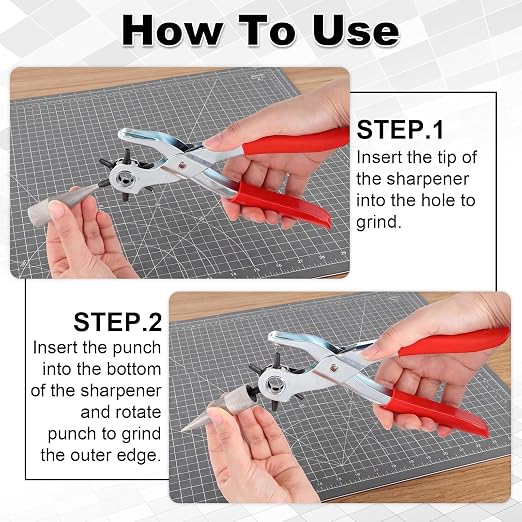 How To Use

STEP.1
Insert the tip of the sharpener into the hole to grind.

STEP.2
Insert the punch into the bottom of the sharpener and rotate punch to grind the outer edge.