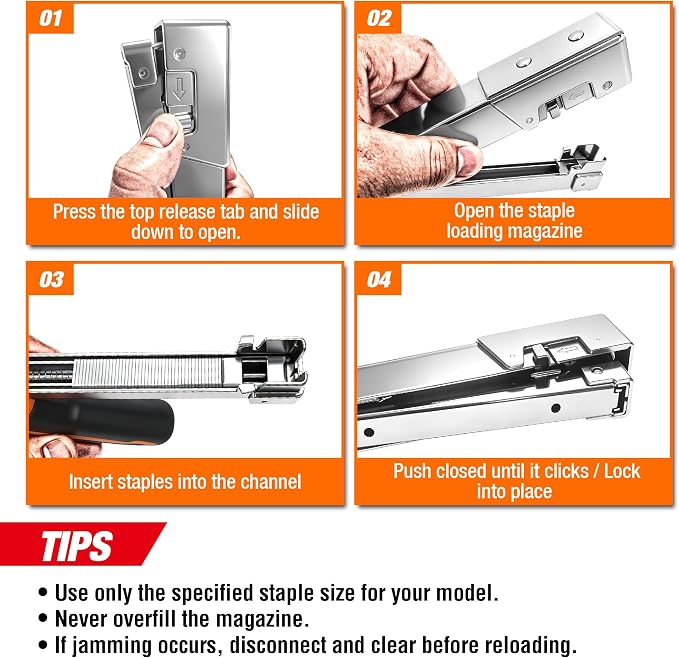 01

Press the top release tab and slide down to open.

02

Open the staple loading magazine

03

Insert staples into the channel

04

Push closed until it clicks / Lock into place

TIPS

• Use only the specified staple size for your model.
• Never overfill the magazine.
• If jamming occurs, disconnect and clear before reloading.