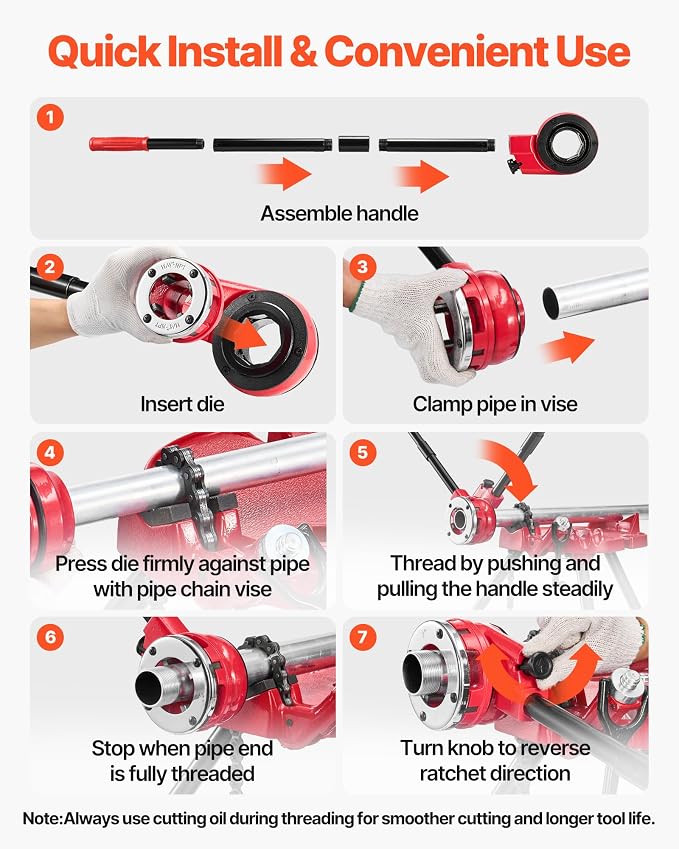 Quick Install & Convenient Use

1

Assemble handle

2

Insert die

3

Clamp pipe in vise

4

Press die firmly against pipe with pipe chain vise

5

Thread by pushing and pulling the handle steadily

6

Stop when pipe end is fully threaded

7

Turn knob to reverse ratchet direction

Note:Always use cutting oil during threading for smoother cutting and longer tool life.