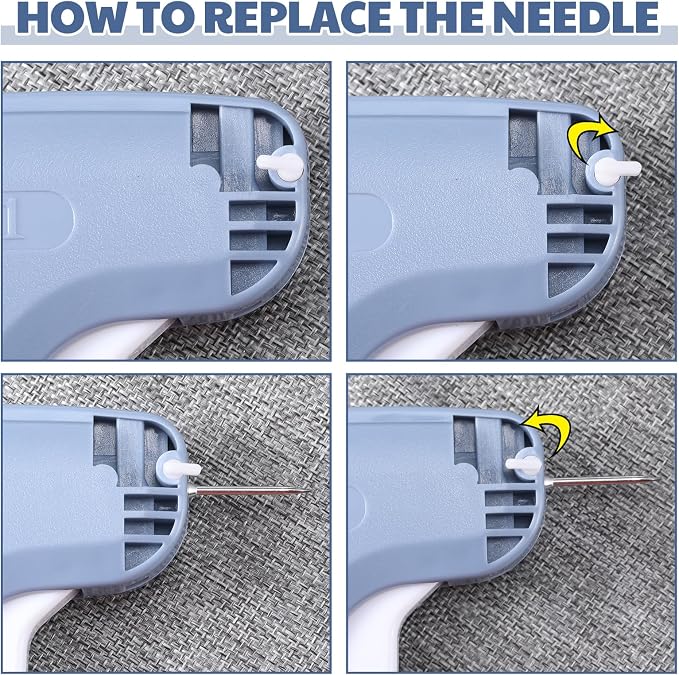 HOW TO REPLACE THE NEEDLE