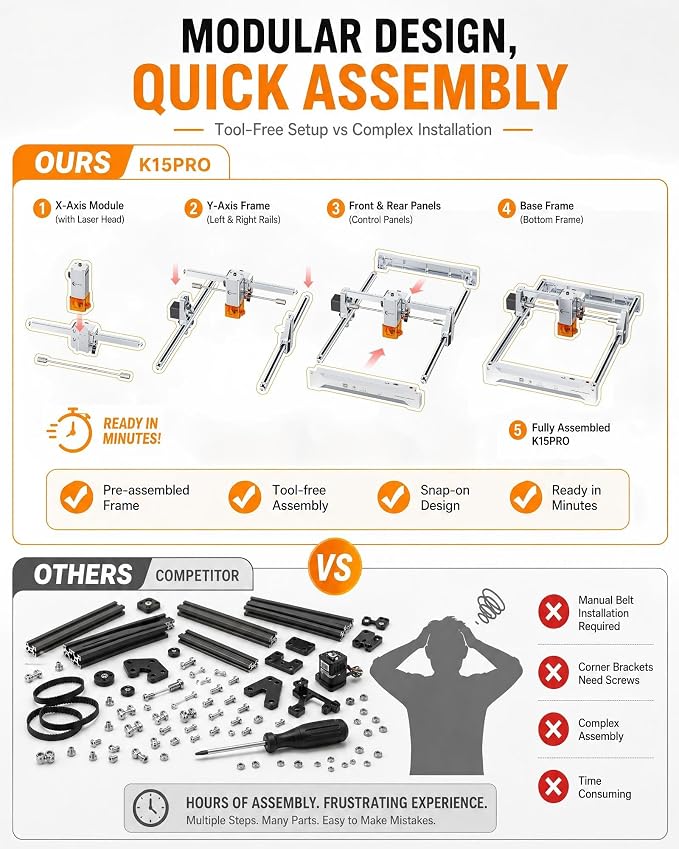 MODULAR DESIGN,
QUICK ASSEMBLY

Tool-Free Setup vs Complex Installation

OURS K15PRO

1 X-Axis Module (with Laser Head)

2 Y-Axis Frame (Left & Right Rails)

3 Front & Rear Panels (Control Panels)

4 Base Frame (Bottom Frame)

READY IN MINUTES!

5 Fully Assembled K15PRO

Pre-assembled Frame

Tool-free Assembly

Snap-on Design

Ready in Minutes

VS

OTHERS COMPETITOR

Manual Belt Installation Required

Corner Brackets Need Screws

Complex Assembly

Time Consuming

HOURS OF ASSEMBLY. FRUSTRATING EXPERIENCE.
Multiple Steps. Many Parts. Easy to Make Mistakes.