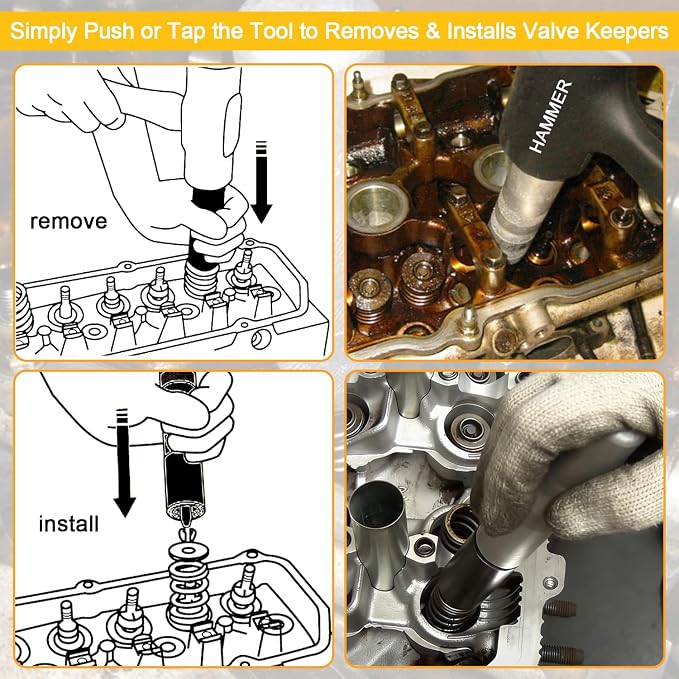 Simply Push or Tap the Tool to Removes & Installs Valve Keepers

remove

HAMMER

install