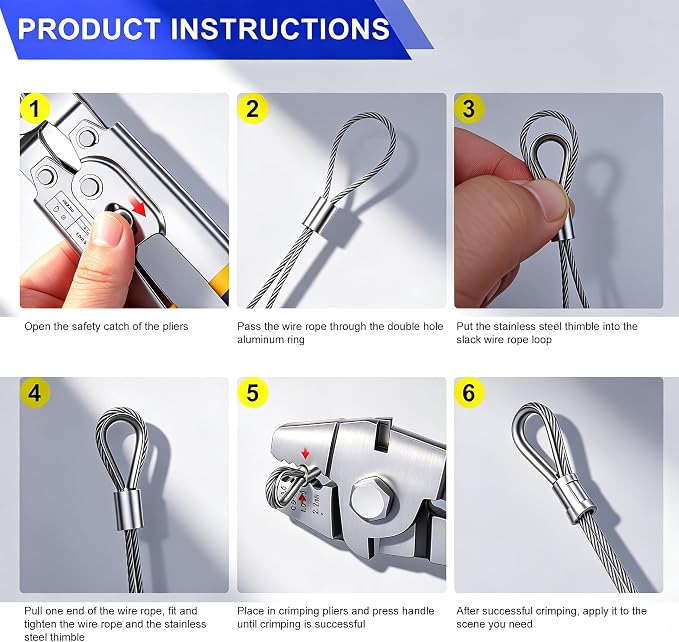 PRODUCT INSTRUCTIONS

1

Open the safety catch of the pliers

2

Pass the wire rope through the double hole aluminum ring

3

Put the stainless steel thimble into the slack wire rope loop

4

Pull one end of the wire rope, fit and tighten the wire rope and the stainless steel thimble

5

Place in crimping pliers and press handle until crimping is successful

6

After successful crimping, apply it to the scene you need