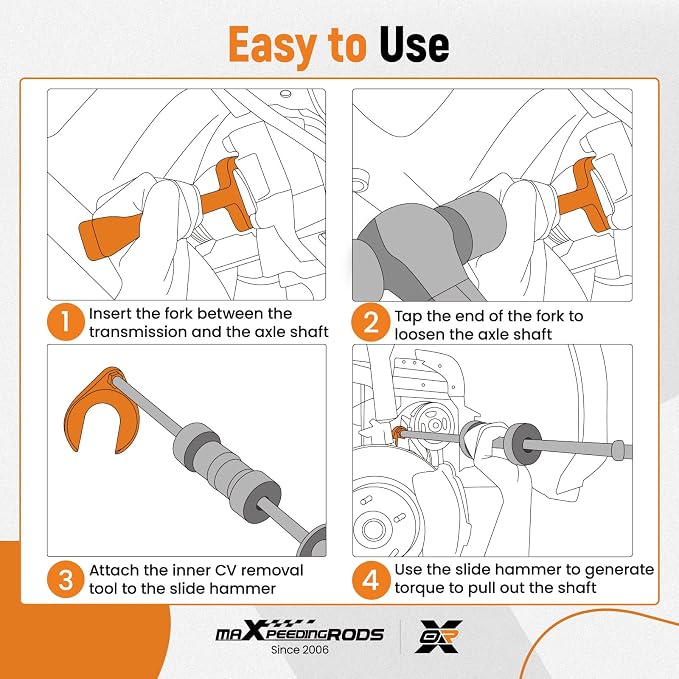 Easy to Use

1 Insert the fork between the transmission and the axle shaft

2 Tap the end of the fork to loosen the axle shaft

3 Attach the inner CV removal tool to the slide hammer

4 Use the slide hammer to generate torque to pull out the shaft

maXpeedingRODS
Since 2006

OR