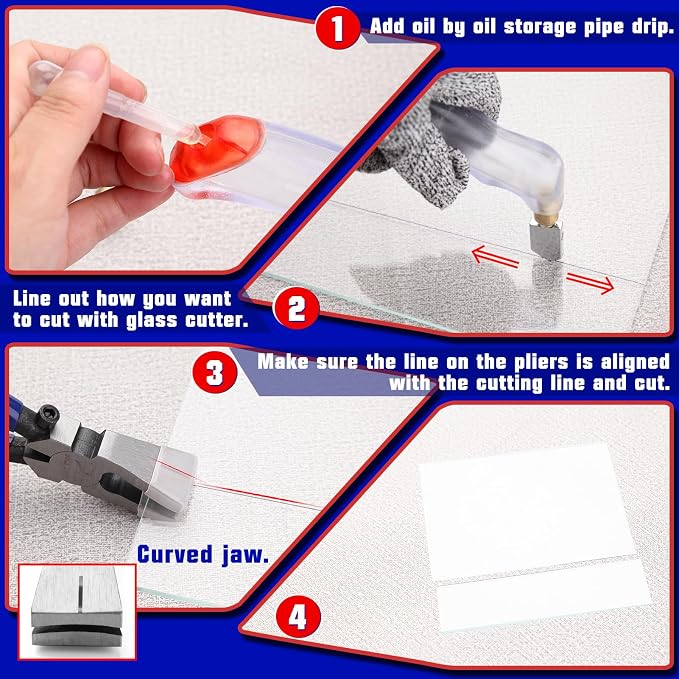 1 Add oil by oil storage pipe drip.

Line out how you want to cut with glass cutter.

2

3 Make sure the line on the pliers is aligned with the cutting line and cut.

Curved jaw.

4