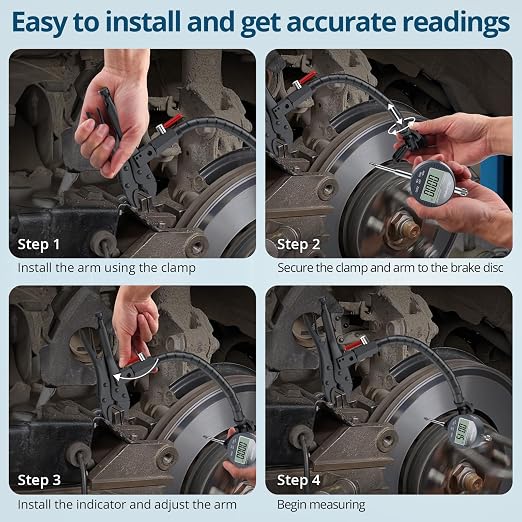 Easy to install and get accurate readings

Step 1

Install the arm using the clamp

Step 2

Secure the clamp and arm to the brake disc

Step 3

Install the indicator and adjust the arm

Step 4

Begin measuring