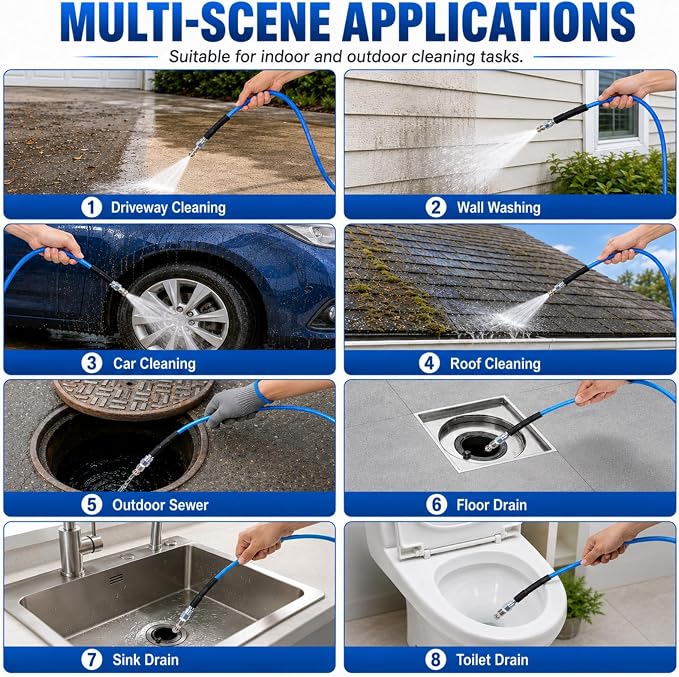 MULTI-SCENE APPLICATIONS

Suitable for indoor and outdoor cleaning tasks.

1 Driveway Cleaning

2 Wall Washing

3 Car Cleaning

4 Roof Cleaning

5 Outdoor Sewer

6 Floor Drain

7 Sink Drain

8 Toilet Drain