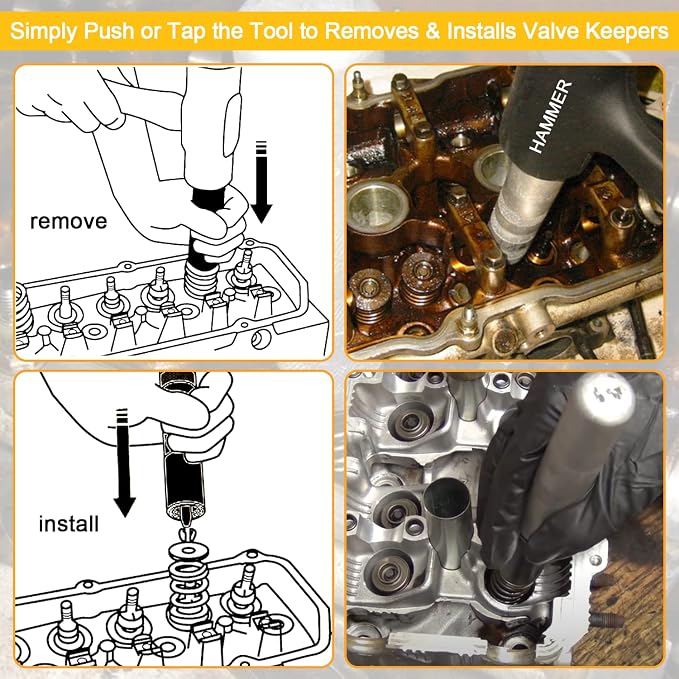 Simply Push or Tap the Tool to Removes & Installs Valve Keepers

remove

HAMMER

install