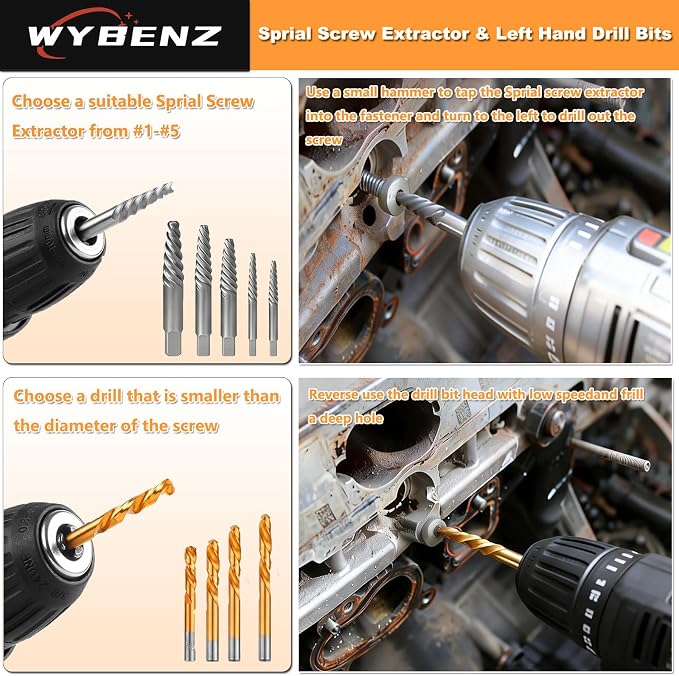 WYBENZ

Sprial Screw Extractor & Left Hand Drill Bits

Choose a suitable Sprial Screw Extractor from #1-#5

Use a small hammer to tap the Sprial screw extractor into the fastener and turn to the left to drill out the screw

Choose a drill that is smaller than the diameter of the screw

Reverse use the drill bit head with low speedand frill a deep hole